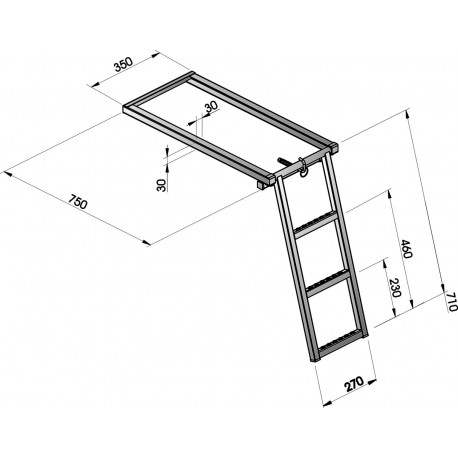 350
30
30
750
460
230
710
270